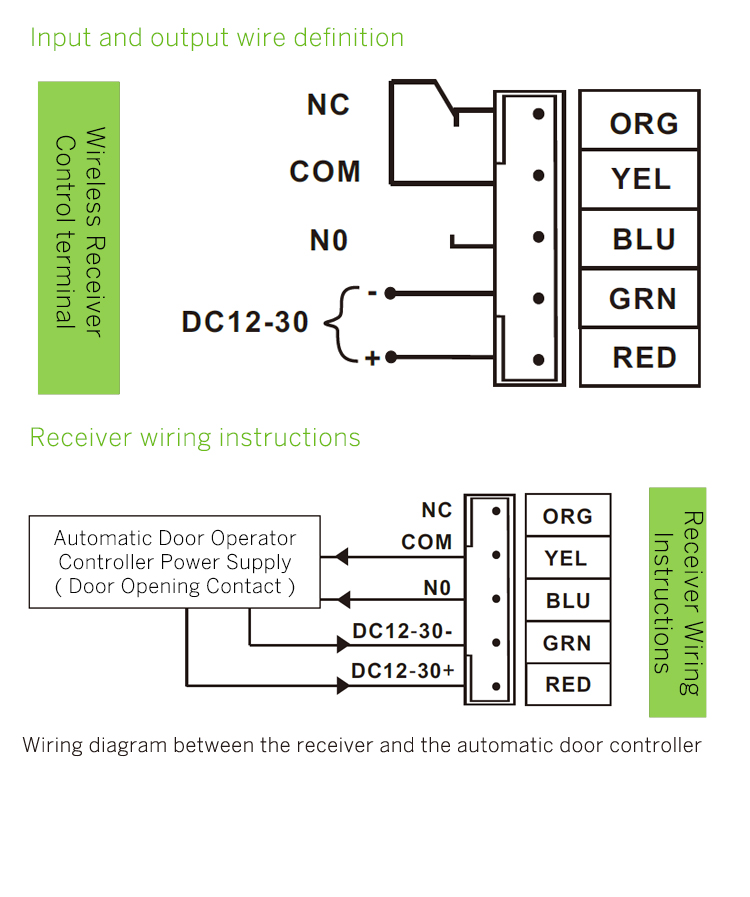 Input and output wire definition

Wireless Receiver Control terminal

NC
COM
N0
DC12-30
-
+

ORG
YEL
BLU
GRN
RED

Receiver wiring instructions

Automatic Door Operator Controller Power Supply ( Door Opening Contact )

NC
COM
N0
DC12-30-
DC12-30+

ORG
YEL
BLU
GRN
RED

Receiver Wiring Instructions

Wiring diagram between the receiver and the automatic door controller